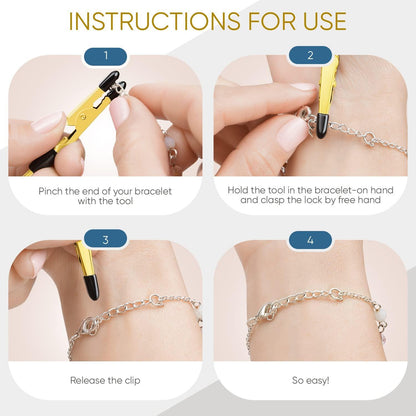 INSTRUCTIONS FOR USE

1

Pinch the end of your bracelet with the tool

2

Hold the tool in the bracelet-on hand and clasp the lock by free hand

3

Release the clip

4

So easy!